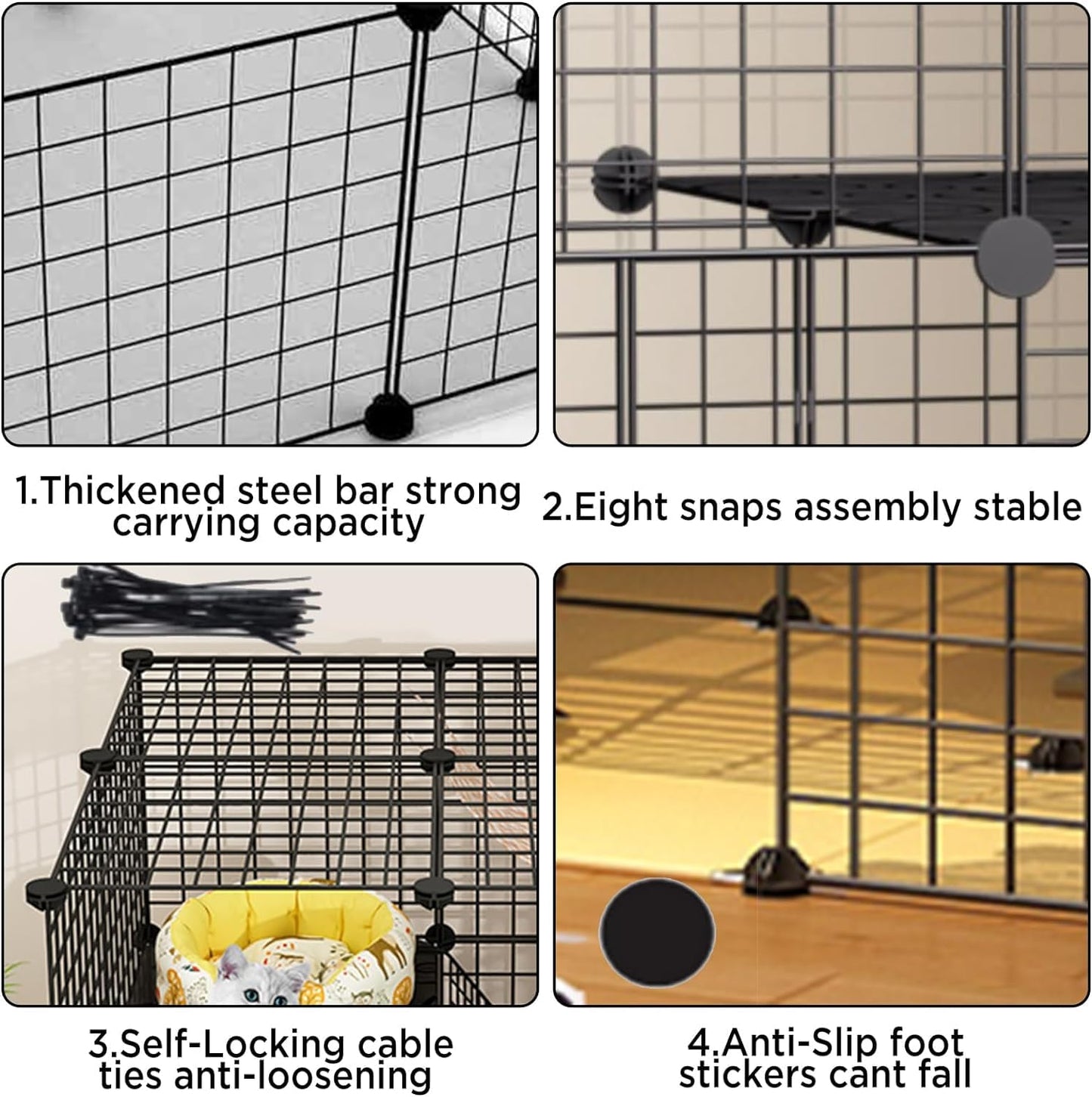 1.Thickened steel bar strong carrying capacity

2.Eight snaps assembly stable

3.Self-Locking cable ties anti-loosening

4.Anti-Slip foot stickers cant fall