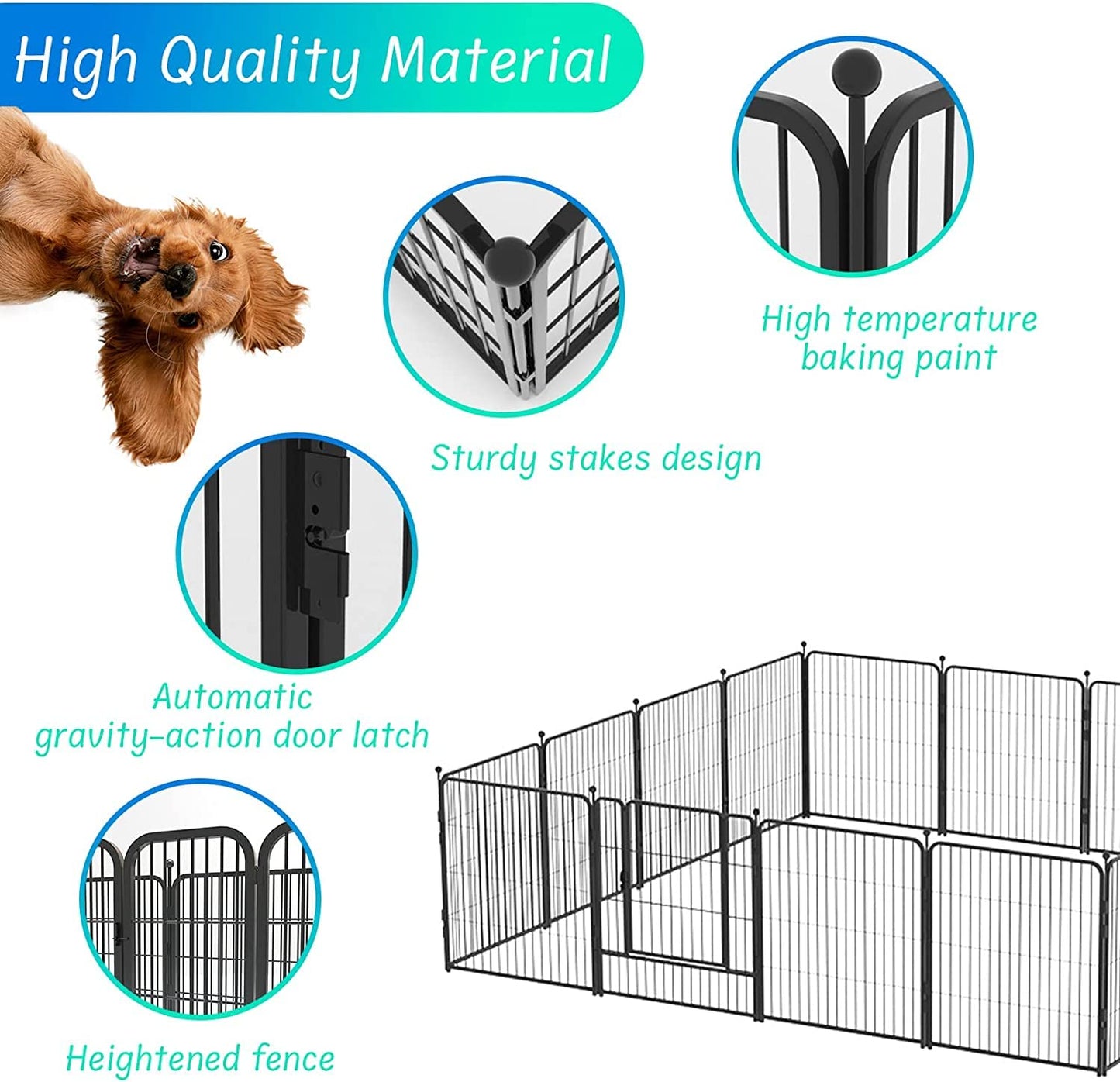 High Quality Material

High temperature baking paint

Sturdy stakes design

Automatic gravity-action door latch

Heightened fence