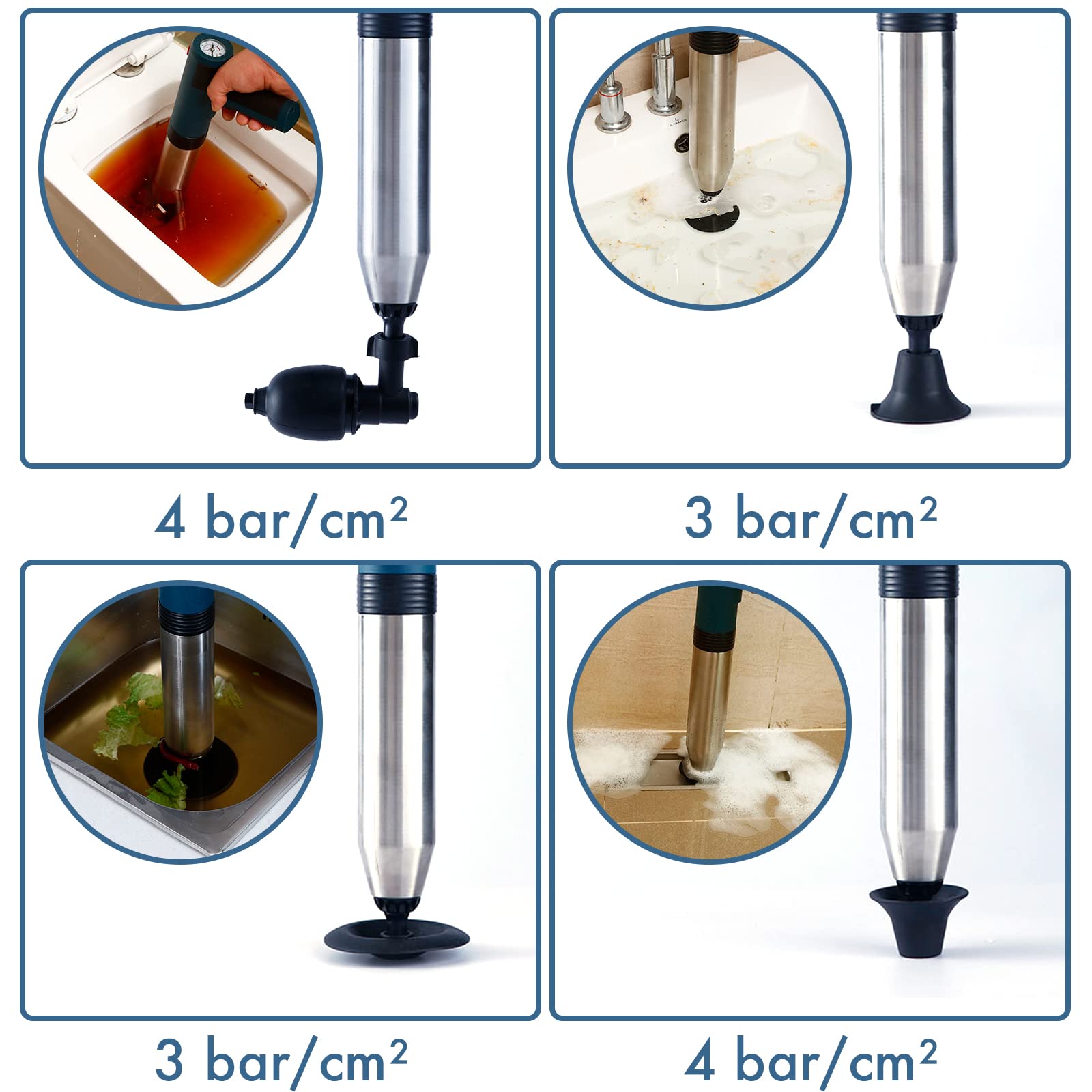 4 bar/cm²

3 bar/cm²

3 bar/cm²

4 bar/cm²